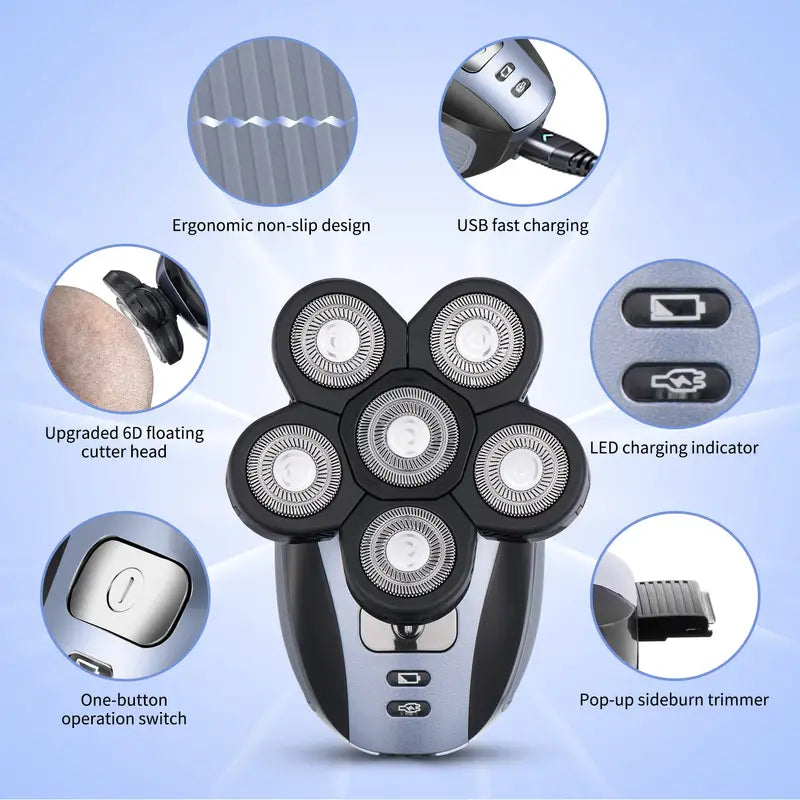 Ergonomic non-slip design

USB fast charging

Upgraded 6D floating cutter head

LED charging indicator

One-button operation switch

Pop-up sideburn trimmer